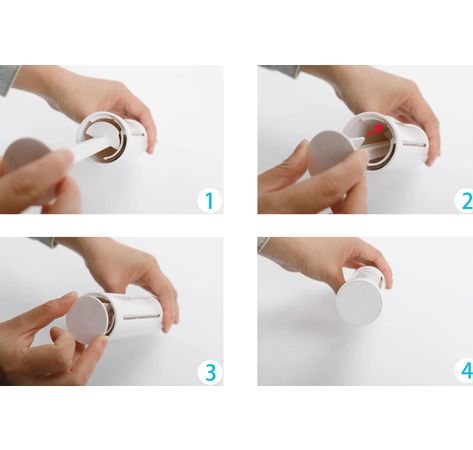 1

2

3

4